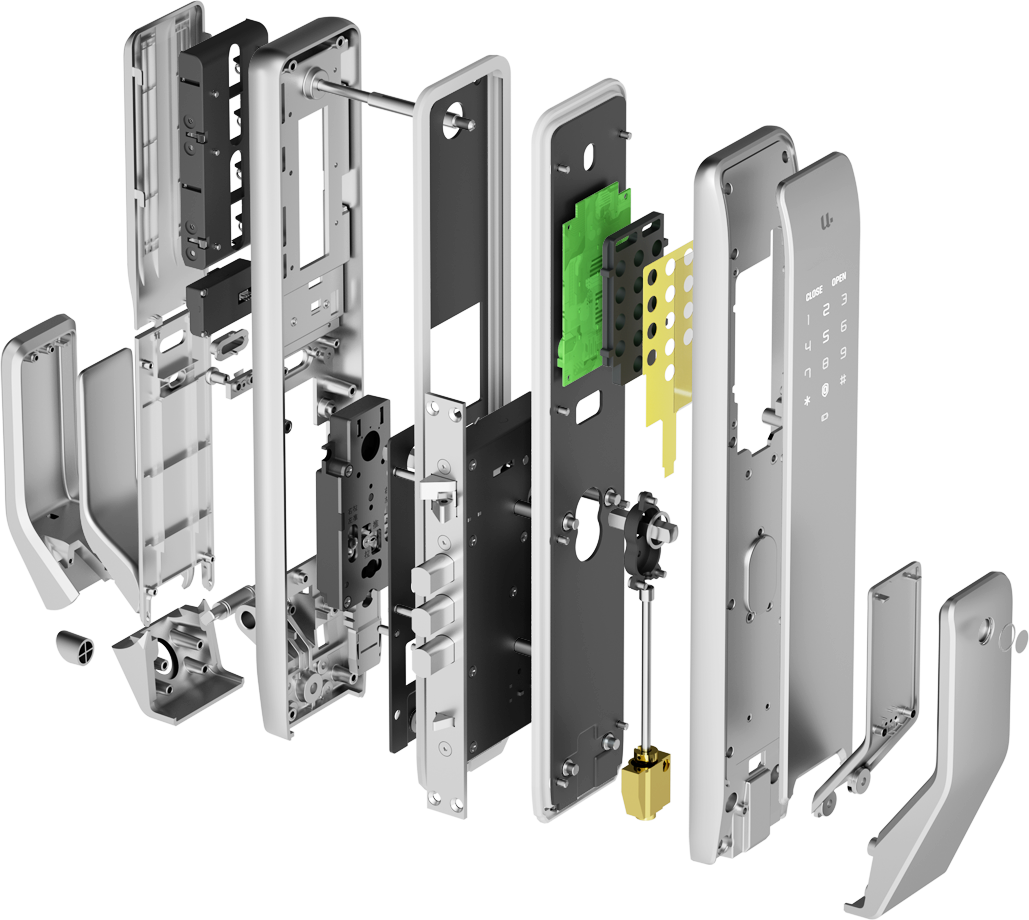 CLOSE OPEN
1 2 3
4 5 6
7 8 9
* 0 #